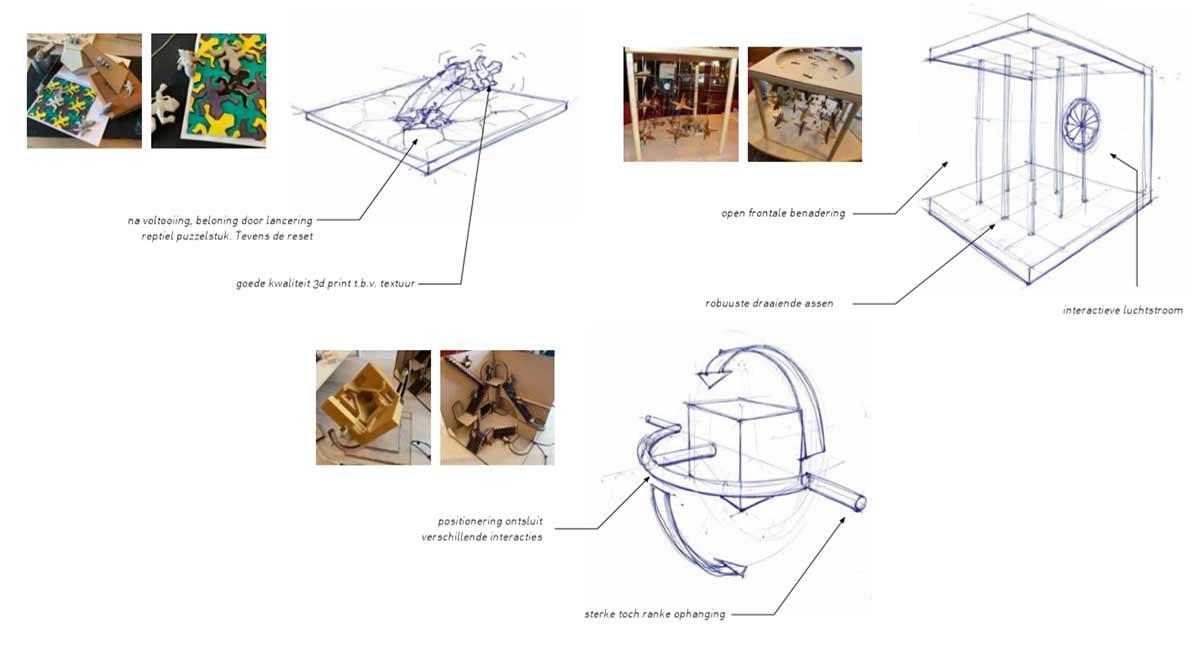 na voltooiing, beloning door lancering reptiel puzzelstuk. Tevens de reset

goede kwaliteit 3d print t.b.v. textuur

open frontale benadering

robuuste draaiende assen

interactieve luchtstroom

positionering ontsluit verschillende interacties

sterke toch ranke ophanging